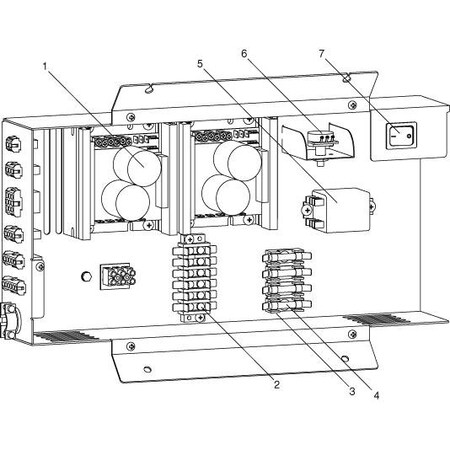 1
5
6
7
2
3
4